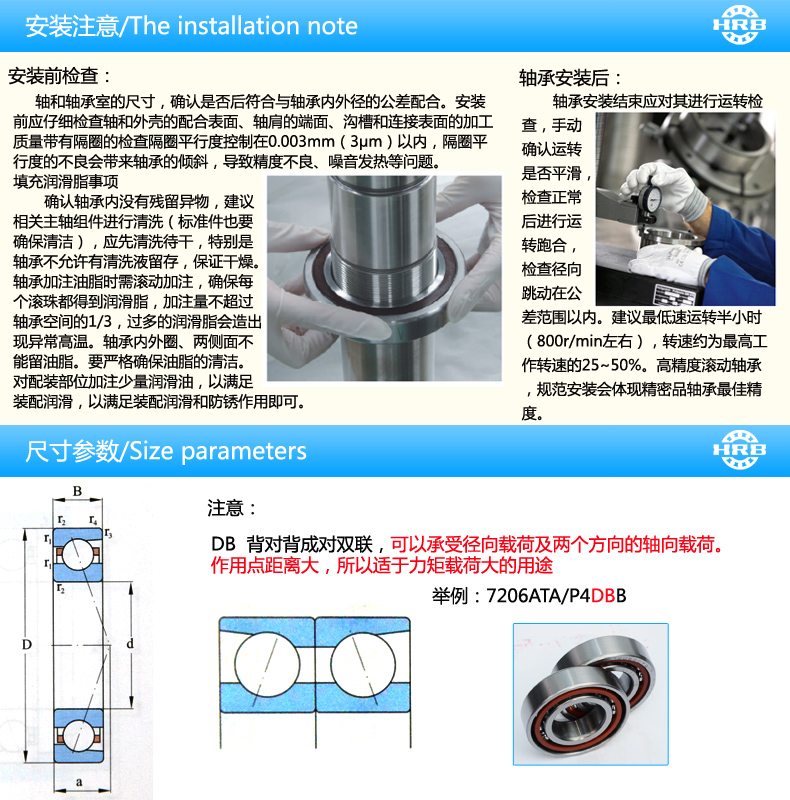 安装注意/The installation note

HRB

安装前检查：

轴和轴承室的尺寸，确认是否后符合与轴承内外径的公差配合。安装前应仔细检查轴和外壳的配合表面、轴肩的端面、沟槽和连接表面的加工质量带有隔圈的检查隔圈平行度控制在0.003mm（3μm）以内，隔圈平行度的不良会带来轴承的倾斜，导致精度不良、噪音发热等问题。

填充润滑脂事项

确认轴承内没有残留异物，建议相关主轴组件进行清洗（标准件也要确保清洁），应先清洗待干，特别是轴承不允许有清洗液留存，保证干燥。轴承加注油脂时需滚动加注，确保每个滚珠都得到润滑脂，加注量不超过轴承空间的1/3，过多的润滑脂会造出现异常高温。轴承内外圈、两侧面不能留油脂。要严格确保油脂的清洁。对配装部位加注少量润滑油，以满足装配润滑，以满足装配润滑和防锈作用即可。

轴承安装后：

轴承安装结束应对其进行运转检查，手动确认运转是否平滑，检查正常后进行运转跑合，检查径向跳动在公差范围以内。建议最低速运转半小时（800r/min左右），转速约为最高工作转速的25~50%。高精度滚动轴承，规范安装会体现精密品轴承最佳精度。

尺寸参数/Size parameters

HRB

B
$r_2$
$r_4$
$r_1$
$r_3$
$r_1$
$r_2$
D
d
a

注意：

DB 背对背成对双联，可以承受径向载荷及两个方向的轴向载荷。作用点距离大，所以适于力矩载荷大的用途

举例：7206ATA/P4DBB