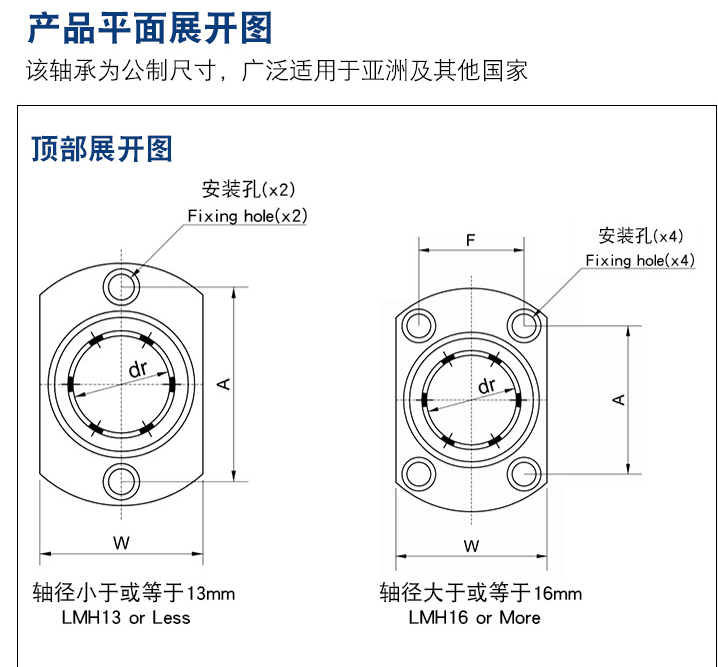 产品平面展开图

该轴承为公制尺寸，广泛适用于亚洲及其他国家

顶部展开图

安装孔(x2)
Fixing hole(x2)

dr

A

W

轴径小于或等于13mm
LMH13 or Less

F

安装孔(x4)
Fixing hole(x4)

dr

A

W

轴径大于或等于16mm
LMH16 or More